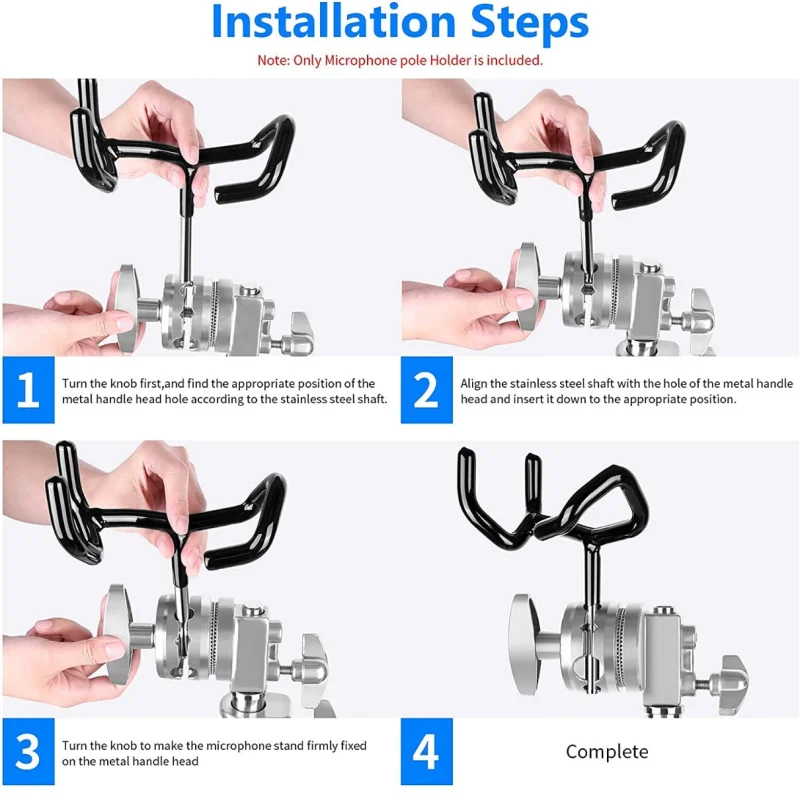 Installation Steps

Note: Only Microphone pole Holder is included.

1

Turn the knob first,and find the appropriate position of the metal handle head hole according to the stainless steel shaft.

2

Align the stainless steel shaft with the hole of the metal handle head and insert it down to the appropriate position.

3

Turn the knob to make the microphone stand firmly fixed on the metal handle head

4

Complete